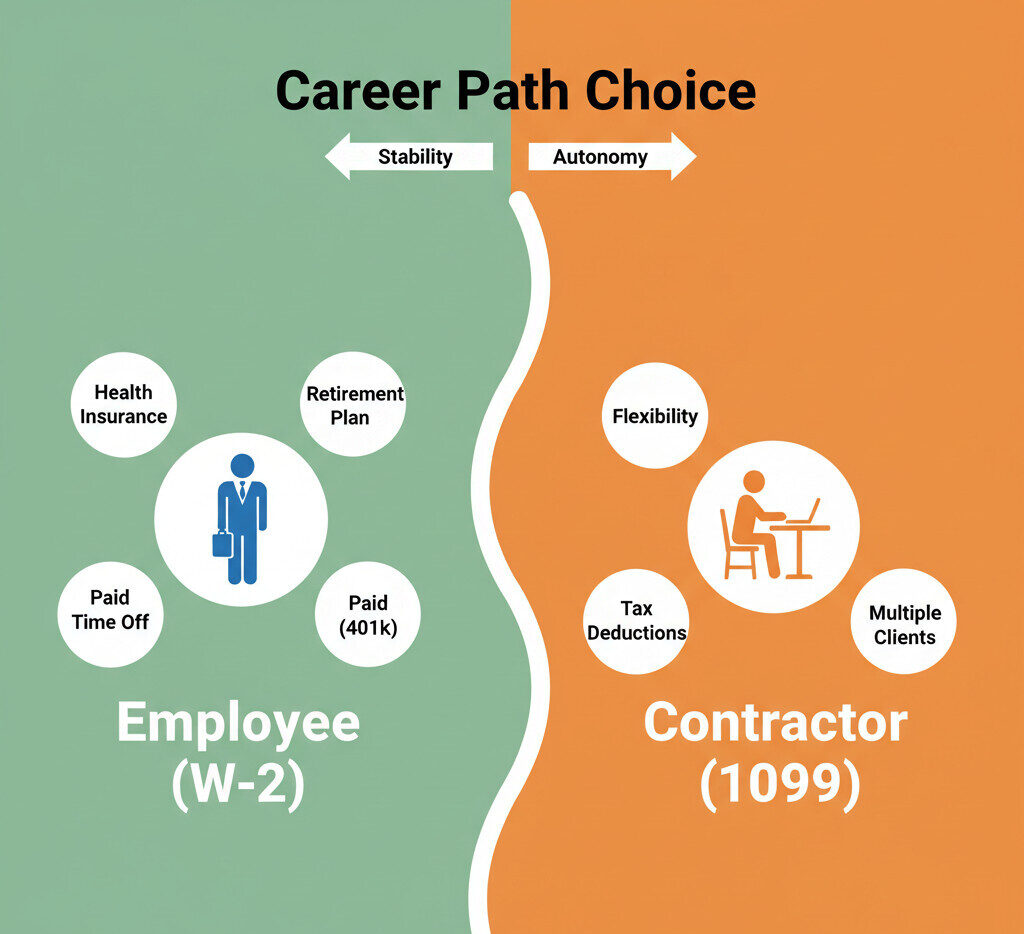 Career Path Choice

Stability

Autonomy

Health Insurance

Retirement Plan

Paid Time Off

Paid (401k)

Employee (W-2)

Flexibility

Tax Deductions

Multiple Clients

Contractor (1099)